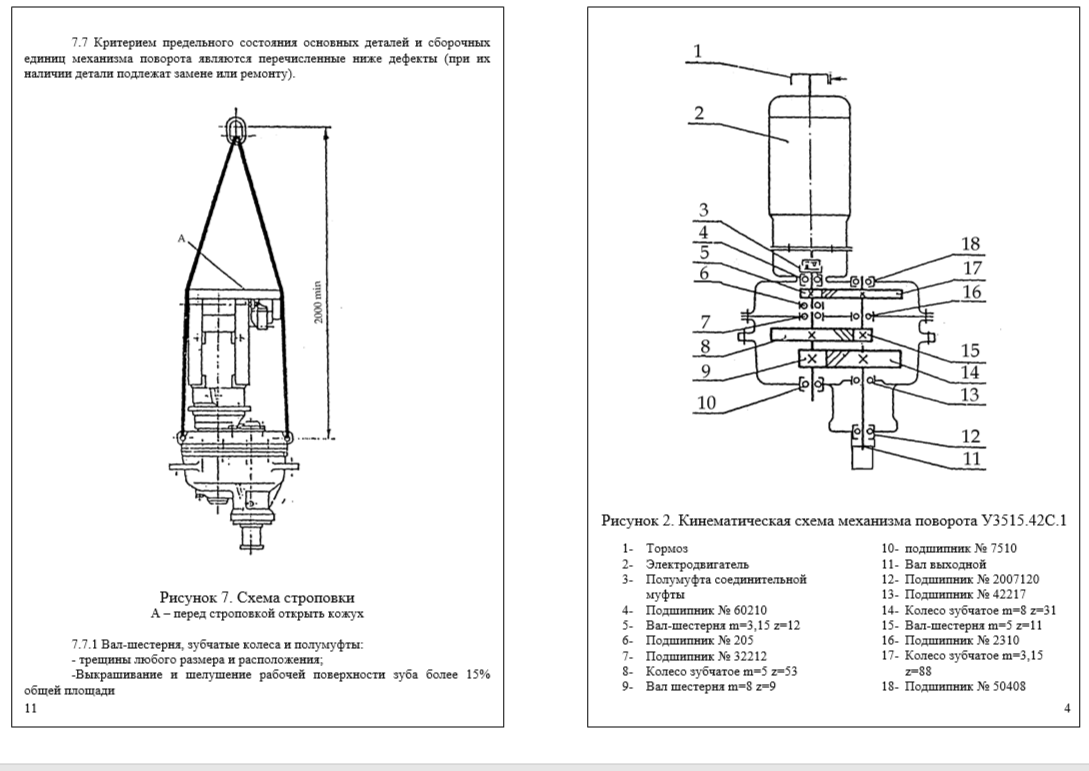 7.7 Критерием предельного состояния основных деталей и сборочных единиц механизма поворота являются перечисленные ниже дефекты (при их наличии детали подлежат замене или ремонту).

A

2000 min

Рисунок 7. Схема строповки
А – перед строповкой открыть кожух

7.7.1 Вал-шестерня, зубчатые колеса и полумуфты:
- трещины любого размера и расположения;
-Выкрашивание и шелушение рабочей поверхности зуба более 15% общей площади

11

1
2
3
4
5
6
7
8
9
10
18
17
16
15
14
13
12
11

Рисунок 2. Кинематическая схема механизма поворота У3515.42С.1

1- Тормоз
2- Электродвигатель
3- Полумуфта соединительной муфты
4- Подшипник № 60210
5- Вал-шестерня m=3,15 z=12
6- Подшипник № 205
7- Подшипник № 32212
8- Колесо зубчатое m=5 z=53
9- Вал шестерня m=8 z=9
10- подшипник № 7510
11- Вал выходной
12- Подшипник № 2007120
13- Подшипник № 42217
14- Колесо зубчатое m=8 z=31
15- Вал-шестерня m=5 z=11
16- Подшипник № 2310
17- Колесо зубчатое m=3,15 z=88
18- Подшипник № 50408

4